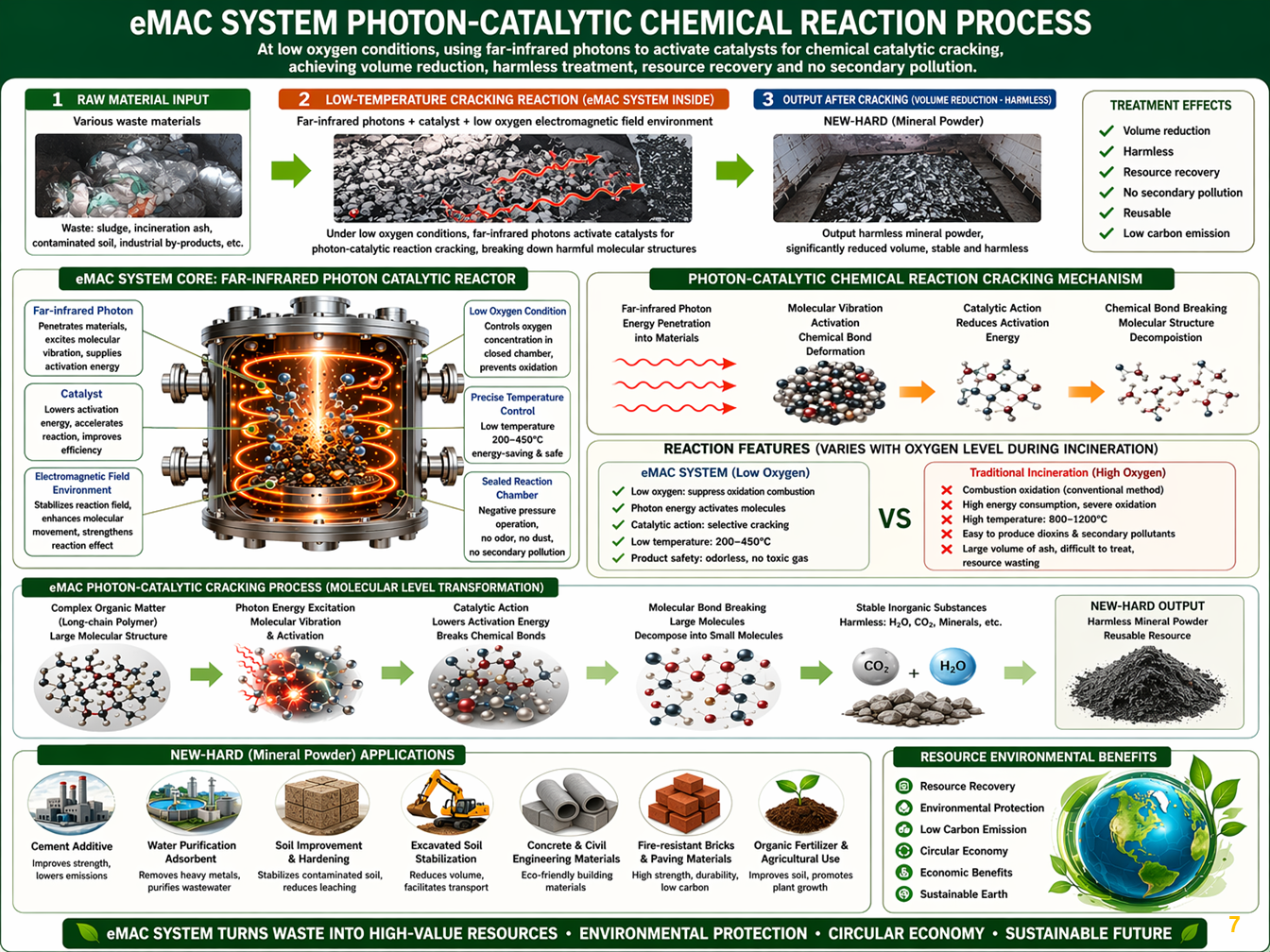 eMAC SYSTEM PHOTON-CATALYTIC CHEMICAL REACTION PROCESS

At low oxygen conditions, using far-infrared photons to activate catalysts for chemical catalytic cracking, achieving volume reduction, harmless treatment, resource recovery and no secondary pollution.

1 RAW MATERIAL INPUT

Various waste materials

Waste: sludge, incineration ash, contaminated soil, industrial by-products, etc.

2 LOW-TEMPERATURE CRACKING REACTION (eMAC SYSTEM INSIDE)

Far-infrared photons + catalyst + low oxygen electromagnetic field environment

Under low oxygen conditions, far-infrared photons activate catalysts for photon-catalytic reaction cracking, breaking down harmful molecular structures

3 OUTPUT AFTER CRACKING (VOLUME REDUCTION - HARMLESS)

NEW-HARD (Mineral Powder)

Output harmless mineral powder, significantly reduced volume, stable and harmless

TREATMENT EFFECTS

Volume reduction
Harmless
Resource recovery
No secondary pollution
Reusable
Low carbon emission

eMAC SYSTEM CORE: FAR-INFRARED PHOTON CATALYTIC REACTOR

Far-infrared Photon
Penetrates materials, excites molecular vibration, supplies activation energy

Catalyst
Lowers activation energy, accelerates reaction, improves efficiency

Electromagnetic Field Environment
Stabilizes reaction field, enhances molecular movement, strengthens reaction effect

Low Oxygen Condition
Controls oxygen concentration in closed chamber, prevents oxidation

Precise Temperature Control
Low temperature 200–450°C energy-saving & safe

Sealed Reaction Chamber
Negative pressure operation, no odor, no dust, no secondary pollution

PHOTON-CATALYTIC CHEMICAL REACTION CRACKING MECHANISM

Far-infrared Photon Energy Penetration into Materials

Molecular Vibration Activation Chemical Bond Deformation

Catalytic Action Reduces Activation Energy

Chemical Bond Breaking Molecular Structure Decomposition

REACTION FEATURES (VARIES WITH OXYGEN LEVEL DURING INCINERATION)

eMAC SYSTEM (Low Oxygen)
Low oxygen: suppress oxidation combustion
Photon energy activates molecules
Catalytic action: selective cracking
Low temperature: 200–450°C
Product safety: odorless, no toxic gas

VS

Traditional Incineration (High Oxygen)
Combustion oxidation (conventional method)
High energy consumption, severe oxidation
High temperature: 800–1200°C
Easy to produce dioxins & secondary pollutants
Large volume of ash, difficult to treat, resource wasting

eMAC PHOTON-CATALYTIC CRACKING PROCESS (MOLECULAR LEVEL TRANSFORMATION)

Complex Organic Matter (Long-chain Polymer) Large Molecular Structure

Photon Energy Excitation Molecular Vibration & Activation

Catalytic Action Lowers Activation Energy Breaks Chemical Bonds

Molecular Bond Breaking Large Molecules Decompose into Small Molecules

Stable Inorganic Substances Harmless: $H_2O$, $CO_2$, Minerals, etc.

$CO_2$ + $H_2O$

NEW-HARD OUTPUT
Harmless Mineral Powder Reusable Resource

NEW-HARD (Mineral Powder) APPLICATIONS

Cement Additive
Improves strength, lowers emissions

Water Purification Adsorbent
Removes heavy metals, purifies wastewater

Soil Improvement & Hardening
Stabilizes contaminated soil, reduces leaching

Excavated Soil Stabilization
Reduces volume, facilitates transport

Concrete & Civil Engineering Materials
Eco-friendly building materials

Fire-resistant Bricks & Paving Materials
High strength, durability, low carbon

Organic Fertilizer & Agricultural Use
Improves soil, promotes plant growth

RESOURCE ENVIRONMENTAL BENEFITS

Resource Recovery
Environmental Protection
Low Carbon Emission
Circular Economy
Economic Benefits
Sustainable Earth

eMAC SYSTEM TURNS WASTE INTO HIGH-VALUE RESOURCES • ENVIRONMENTAL PROTECTION • CIRCULAR ECONOMY • SUSTAINABLE FUTURE

7